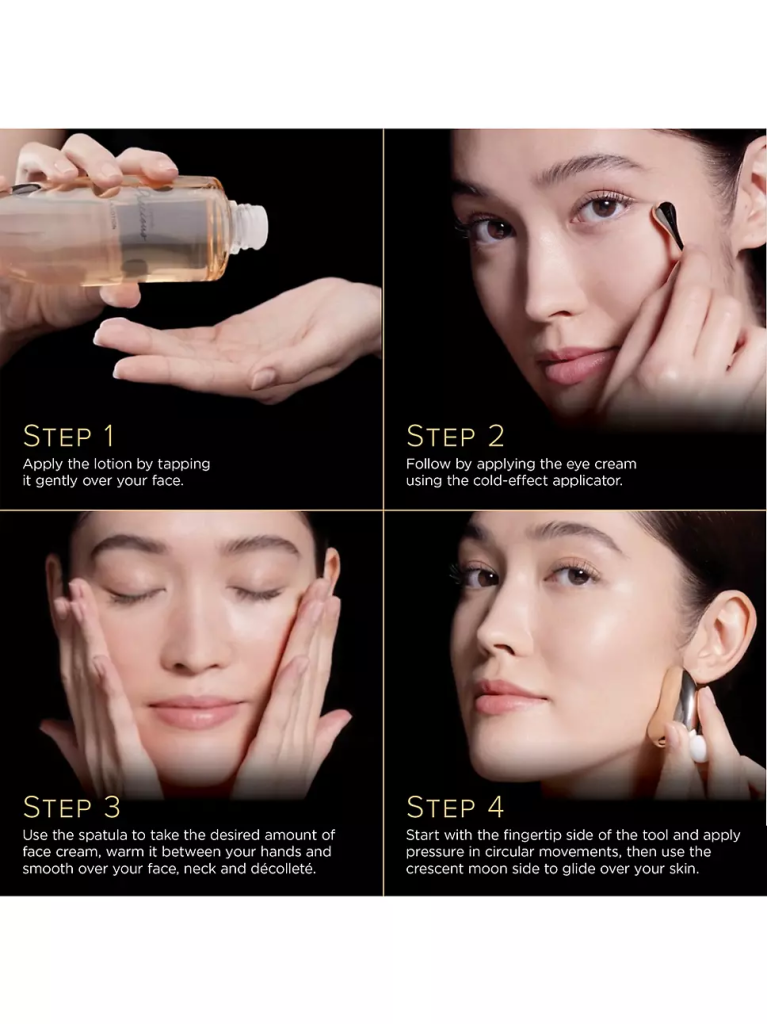 STEP 1
Apply the lotion by tapping it gently over your face.

STEP 2
Follow by applying the eye cream using the cold-effect applicator.

STEP 3
Use the spatula to take the desired amount of face cream, warm it between your hands and smooth over your face, neck and décolleté.

STEP 4
Start with the fingertip side of the tool and apply pressure in circular movements, then use the crescent moon side to glide over your skin.